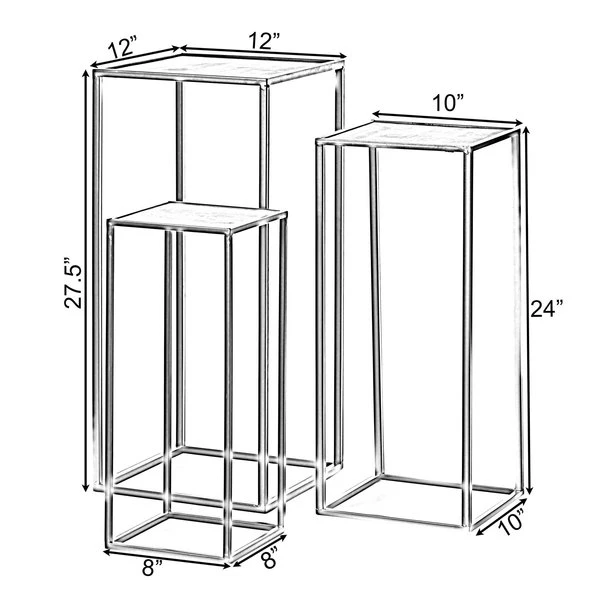 12”
12”
10”
27.5”
24”
10”
8”
8”